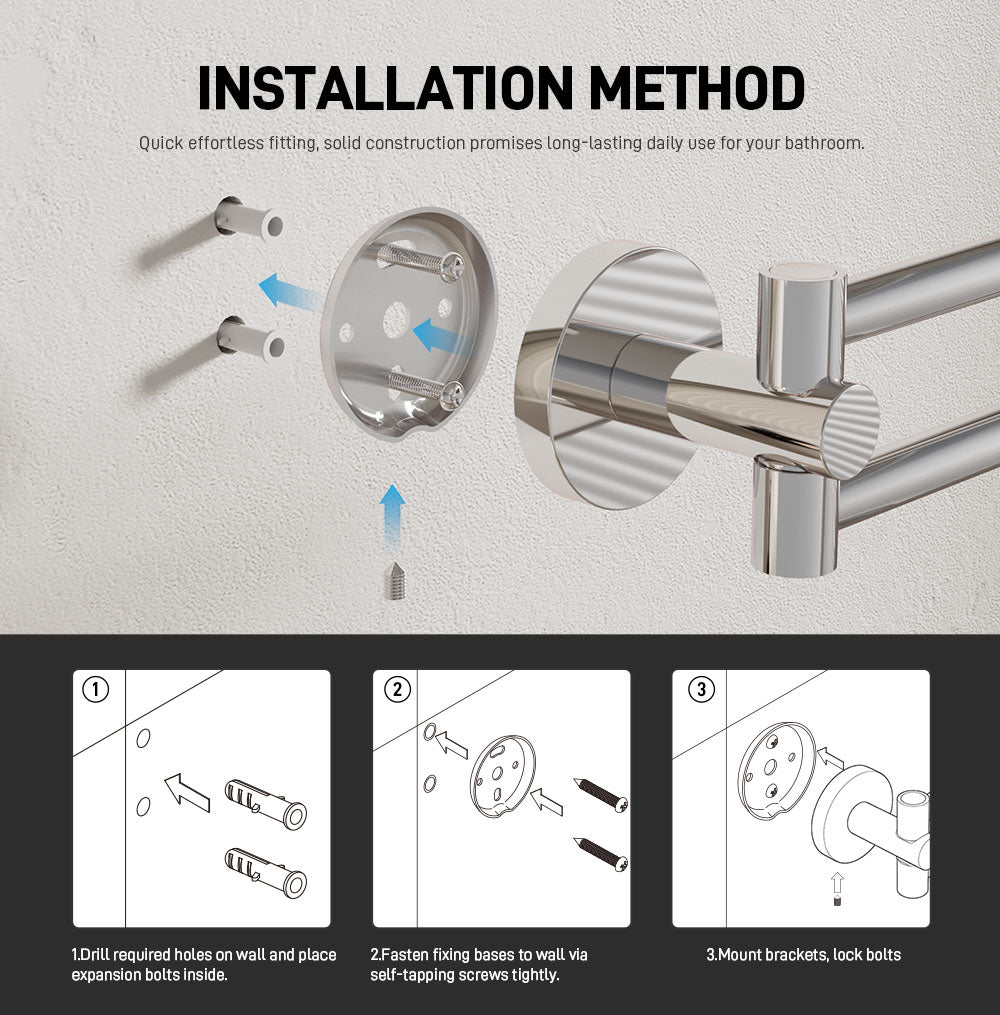 INSTALLATION METHOD

Quick effortless fitting, solid construction promises long-lasting daily use for your bathroom.

①

②

③

1.Drill required holes on wall and place expansion bolts inside.

2.Fasten fixing bases to wall via self-tapping screws tightly.

3.Mount brackets, lock bolts